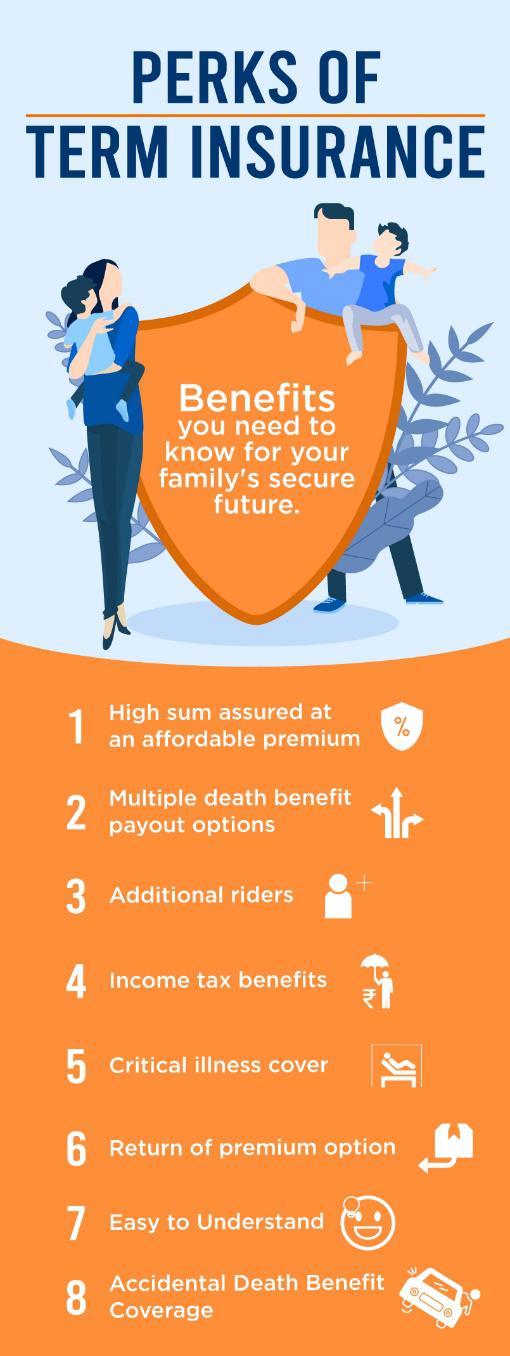 PERKS OF TERM INSURANCE

Benefits you need to know for your family's secure future.

1 High sum assured at an affordable premium
%

2 Multiple death benefit payout options

3 Additional riders

4 Income tax benefits
₹

5 Critical illness cover

6 Return of premium option

7 Easy to Understand

8 Accidental Death Benefit Coverage